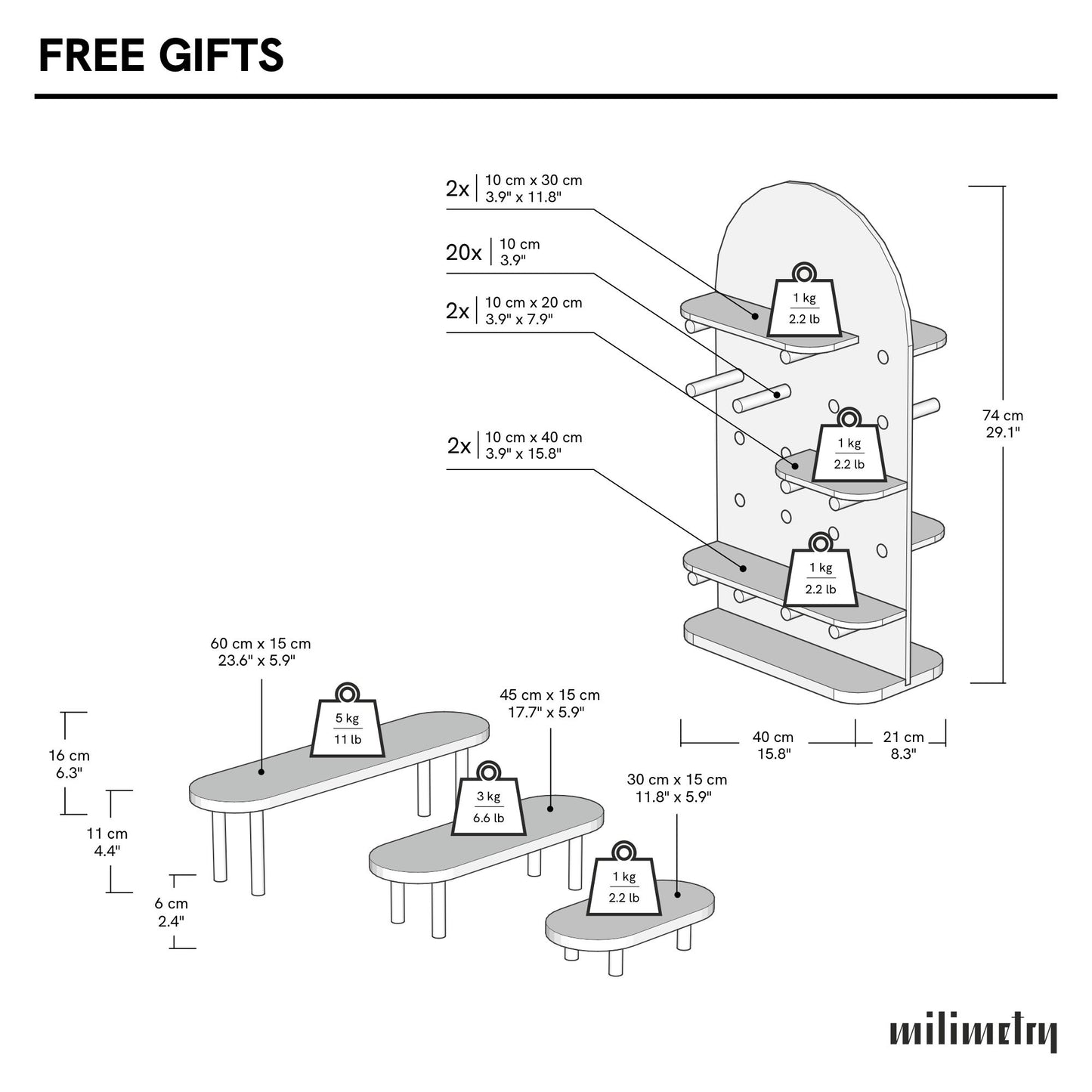 FREE GIFTS

2x | 10 cm x 30 cm
3.9" x 11.8"

20x | 10 cm
3.9"

2x | 10 cm x 20 cm
3.9" x 7.9"

2x | 10 cm x 40 cm
3.9" x 15.8"

1 kg
2.2 lb

1 kg
2.2 lb

1 kg
2.2 lb

74 cm
29.1"

40 cm
15.8"

21 cm
8.3"

60 cm x 15 cm
23.6" x 5.9"

5 kg
11 lb

45 cm x 15 cm
17.7" x 5.9"

3 kg
6.6 lb

30 cm x 15 cm
11.8" x 5.9"

1 kg
2.2 lb

16 cm
6.3"

11 cm
4.4"

6 cm
2.4"

milimetry