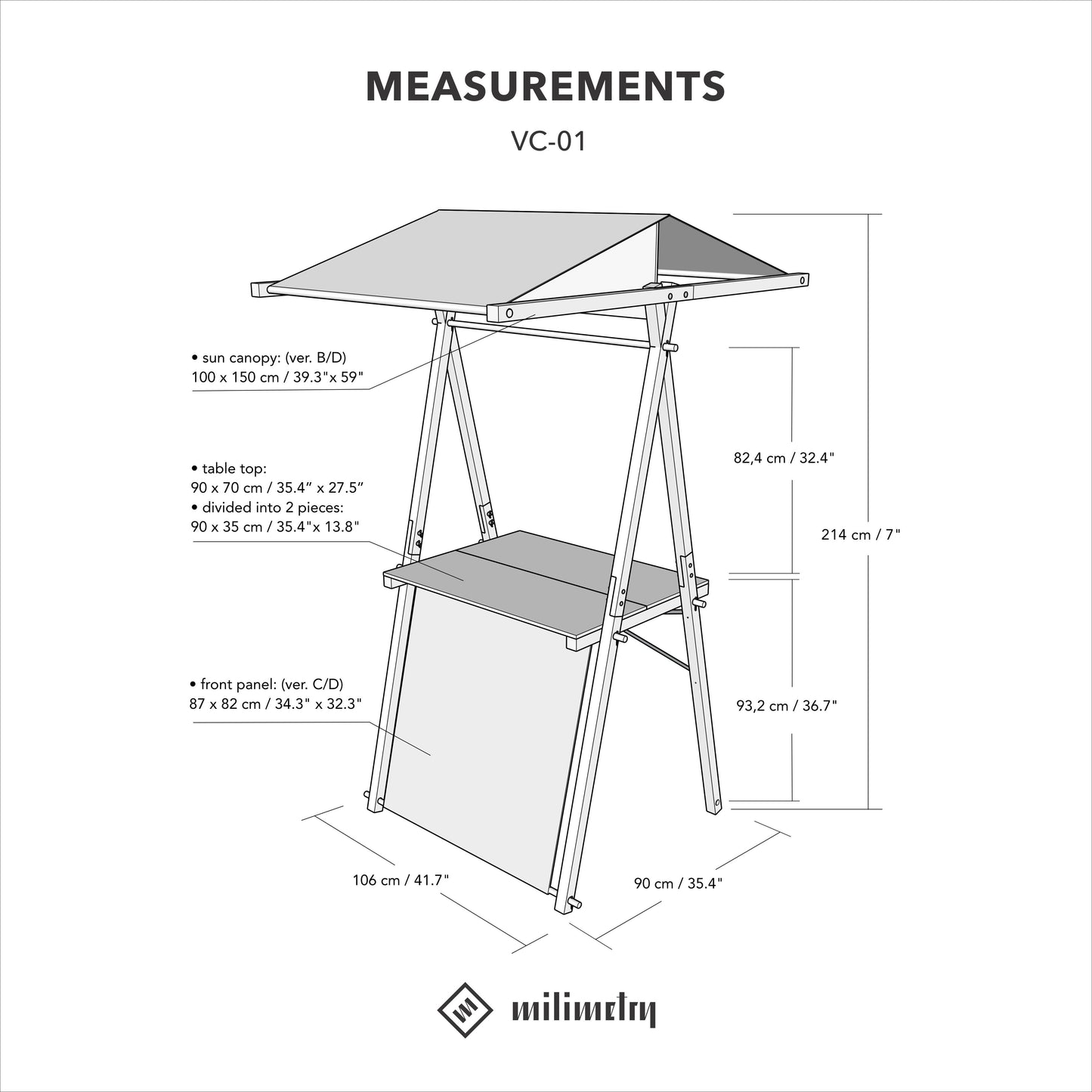 MEASUREMENTS

VC-01

• sun canopy: (ver. B/D)
100 x 150 cm / 39.3"x 59"

• table top:
90 x 70 cm / 35.4” x 27.5”
• divided into 2 pieces:
90 x 35 cm / 35.4"x 13.8"

• front panel: (ver. C/D)
87 x 82 cm / 34.3" x 32.3"

82,4 cm / 32.4"

214 cm / 7"

93,2 cm / 36.7"

106 cm / 41.7"

90 cm / 35.4"

milimetry