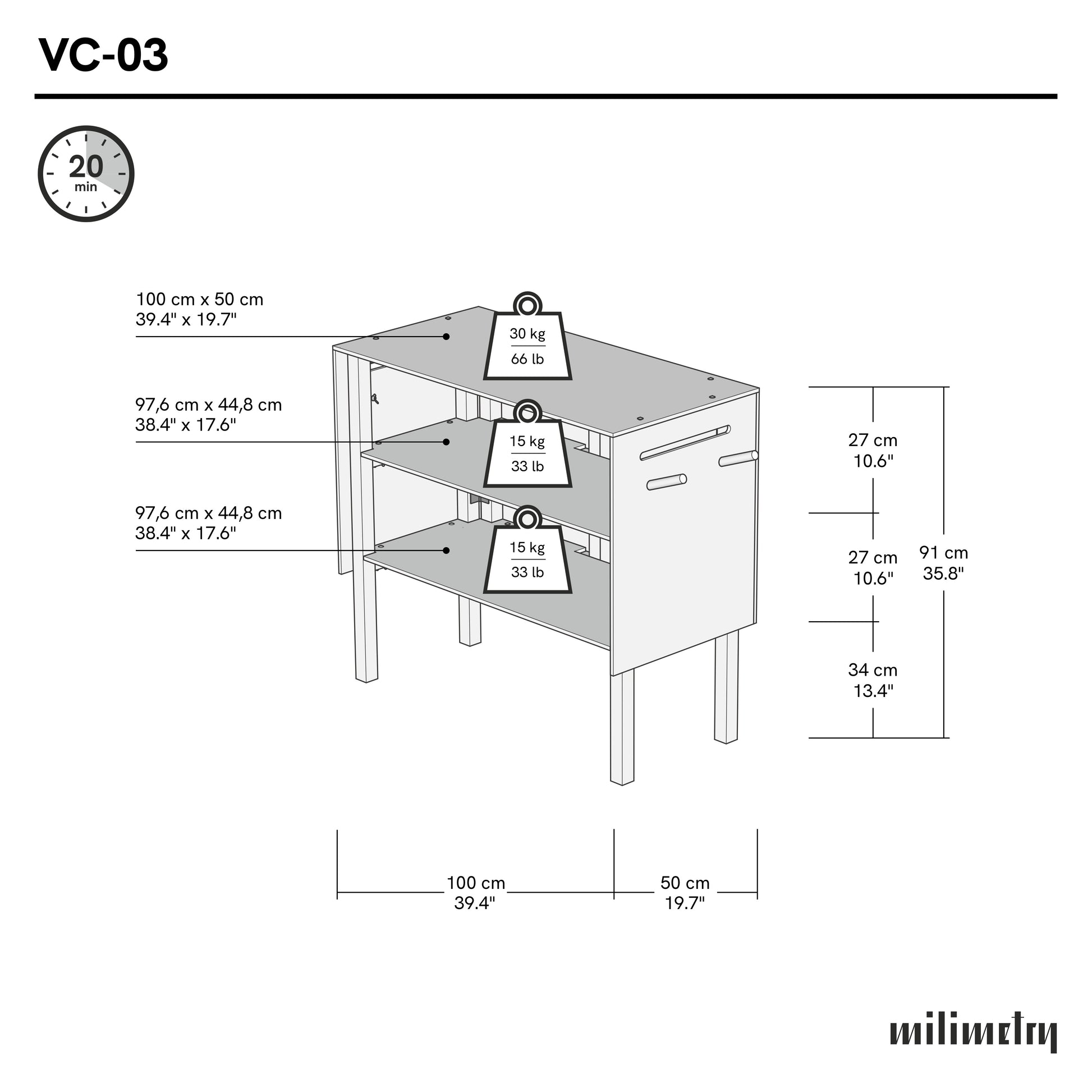 VC-03

20
min

100 cm x 50 cm
39.4" x 19.7"

30 kg
66 lb

97,6 cm x 44,8 cm
38.4" x 17.6"

15 kg
33 lb

97,6 cm x 44,8 cm
38.4" x 17.6"

15 kg
33 lb

27 cm
10.6"

27 cm
10.6"

34 cm
13.4"

91 cm
35.8"

100 cm
39.4"

50 cm
19.7"

milimetry