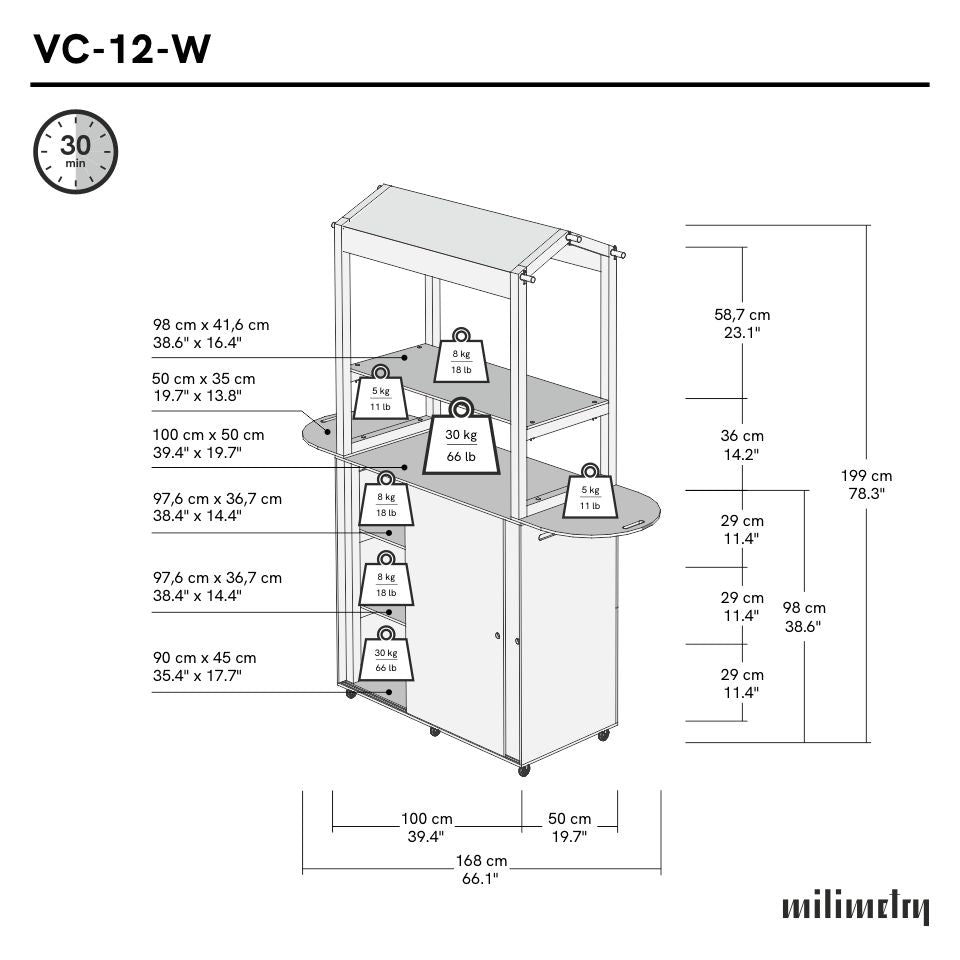 VC-12-W

30
min

98 cm x 41,6 cm
38.6" x 16.4"

50 cm x 35 cm
19.7" x 13.8"

100 cm x 50 cm
39.4" x 19.7"

97,6 cm x 36,7 cm
38.4" x 14.4"

97,6 cm x 36,7 cm
38.4" x 14.4"

90 cm x 45 cm
35.4" x 17.7"

8 kg
18 lb

5 kg
11 lb

30 kg
66 lb

5 kg
11 lb

8 kg
18 lb

8 kg
18 lb

30 kg
66 lb

58,7 cm
23.1"

36 cm
14.2"

29 cm
11.4"

29 cm
11.4"

29 cm
11.4"

98 cm
38.6"

199 cm
78.3"

100 cm
39.4"

50 cm
19.7"

168 cm
66.1"

milimetry