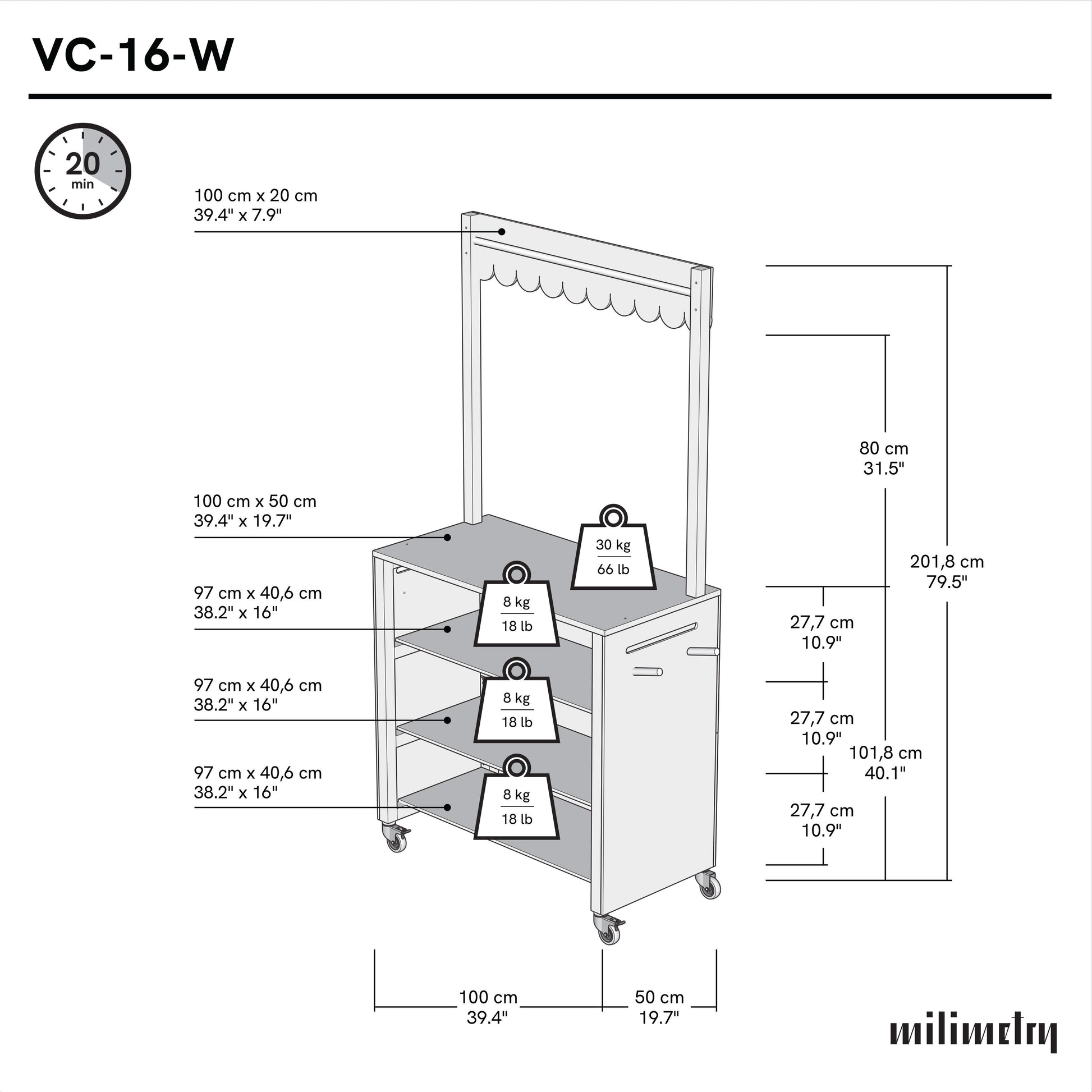 VC-16-W

20
min

100 cm x 20 cm
39.4" x 7.9"

100 cm x 50 cm
39.4" x 19.7"

97 cm x 40,6 cm
38.2" x 16"

97 cm x 40,6 cm
38.2" x 16"

97 cm x 40,6 cm
38.2" x 16"

30 kg
66 lb

8 kg
18 lb

8 kg
18 lb

8 kg
18 lb

80 cm
31.5"

201,8 cm
79.5"

27,7 cm
10.9"

27,7 cm
10.9"

101,8 cm
40.1"

27,7 cm
10.9"

100 cm
39.4"

50 cm
19.7"

milimetry