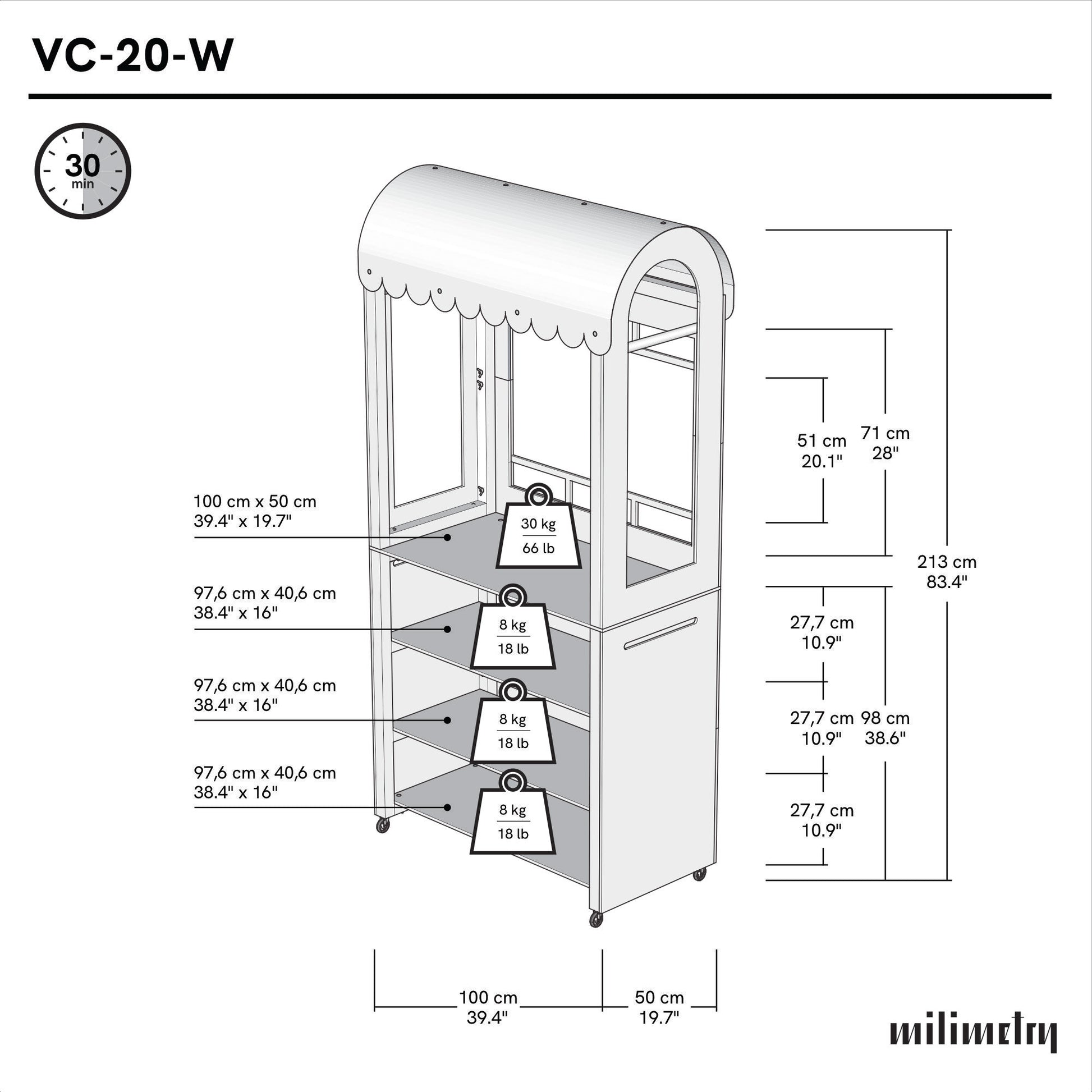 VC-20-W

30
min

100 cm x 50 cm
39.4" x 19.7"

30 kg
66 lb

97,6 cm x 40,6 cm
38.4" x 16"

8 kg
18 lb

97,6 cm x 40,6 cm
38.4" x 16"

8 kg
18 lb

97,6 cm x 40,6 cm
38.4" x 16"

8 kg
18 lb

51 cm
20.1"

71 cm
28"

213 cm
83.4"

27,7 cm
10.9"

27,7 cm
10.9"

98 cm
38.6"

27,7 cm
10.9"

100 cm
39.4"

50 cm
19.7"

milimetry