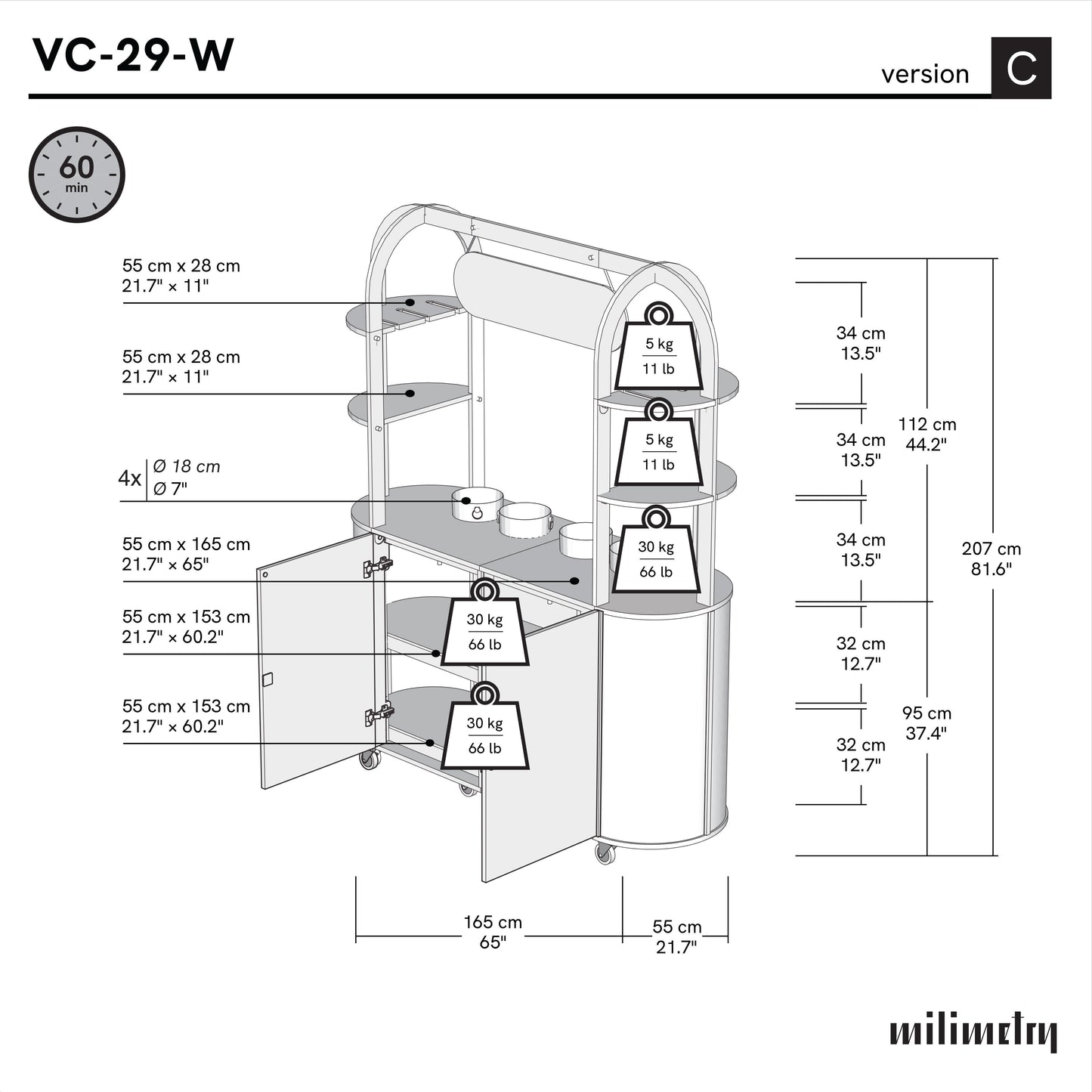 VC-29-W

version C

60 min

55 cm x 28 cm
21.7" × 11"

55 cm x 28 cm
21.7" × 11"

4x Ø 18 cm
Ø 7"

55 cm x 165 cm
21.7" × 65"

55 cm x 153 cm
21.7" × 60.2"

55 cm x 153 cm
21.7" × 60.2"

5 kg
11 lb

5 kg
11 lb

30 kg
66 lb

30 kg
66 lb

30 kg
66 lb

34 cm
13.5"

34 cm
13.5"

34 cm
13.5"

32 cm
12.7"

32 cm
12.7"

112 cm
44.2"

95 cm
37.4"

207 cm
81.6"

165 cm
65"

55 cm
21.7"

milimetry