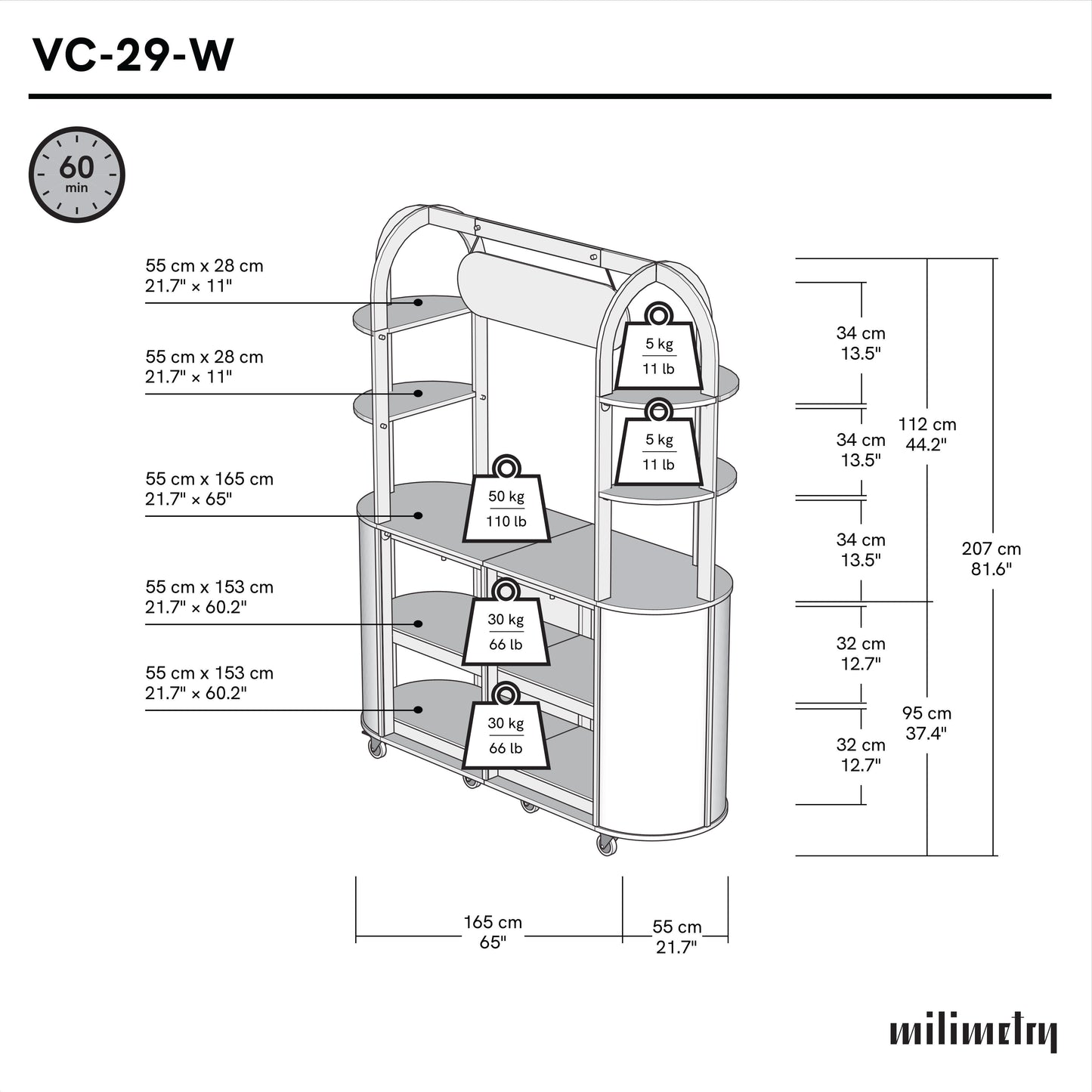 VC-29-W

60
min

55 cm x 28 cm
21.7" × 11"

55 cm x 28 cm
21.7" × 11"

55 cm x 165 cm
21.7" × 65"

55 cm x 153 cm
21.7" × 60.2"

55 cm x 153 cm
21.7" × 60.2"

5 kg
11 lb

5 kg
11 lb

50 kg
110 lb

30 kg
66 lb

30 kg
66 lb

34 cm
13.5"

34 cm
13.5"

34 cm
13.5"

32 cm
12.7"

32 cm
12.7"

112 cm
44.2"

95 cm
37.4"

207 cm
81.6"

165 cm
65"

55 cm
21.7"

milimetry