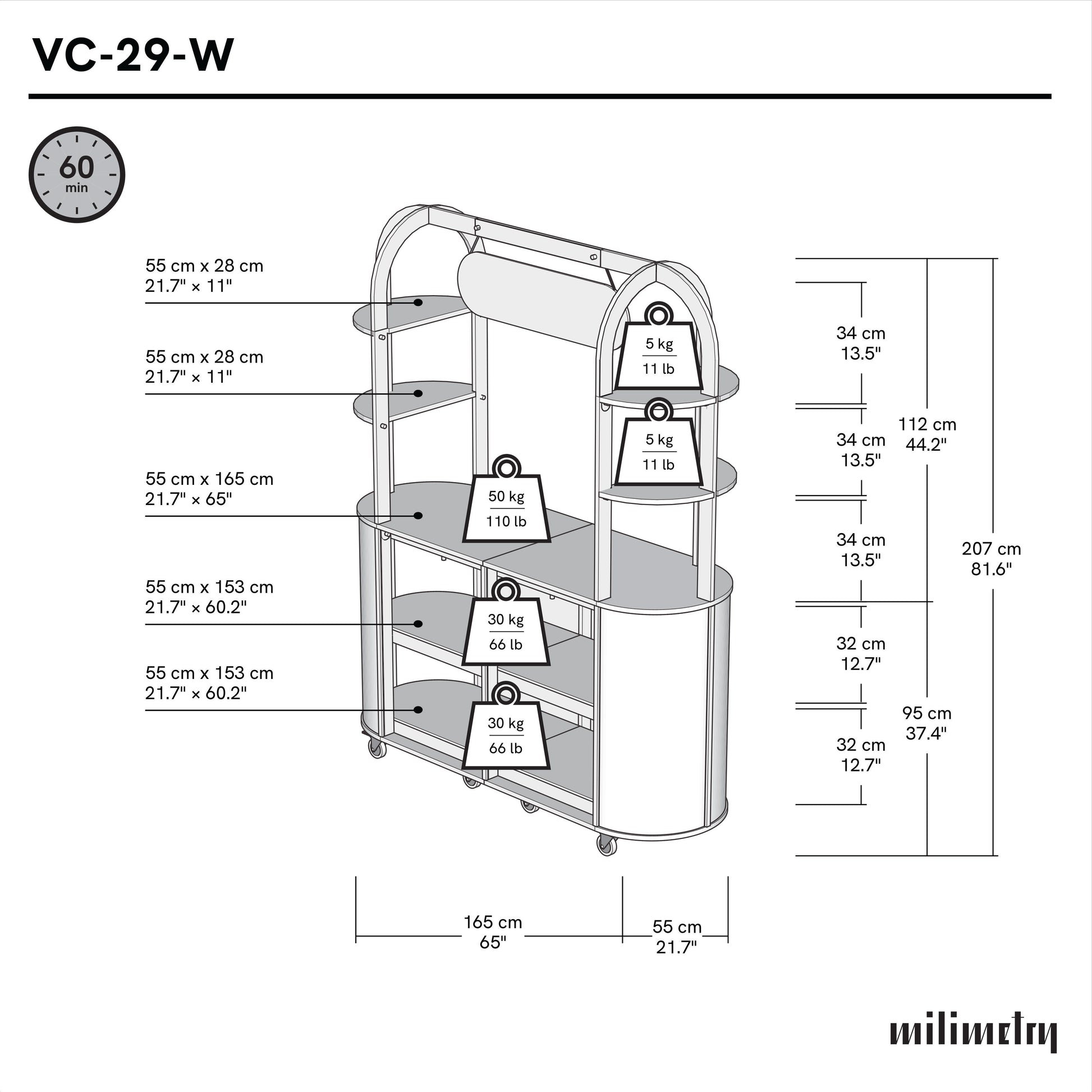 VC-29-W

60
min

55 cm x 28 cm
21.7" × 11"

55 cm x 28 cm
21.7" × 11"

55 cm x 165 cm
21.7" × 65"

55 cm x 153 cm
21.7" × 60.2"

55 cm x 153 cm
21.7" × 60.2"

5 kg
11 lb

5 kg
11 lb

50 kg
110 lb

30 kg
66 lb

30 kg
66 lb

34 cm
13.5"

34 cm
13.5"

34 cm
13.5"

32 cm
12.7"

32 cm
12.7"

112 cm
44.2"

95 cm
37.4"

207 cm
81.6"

165 cm
65"

55 cm
21.7"

milimetry