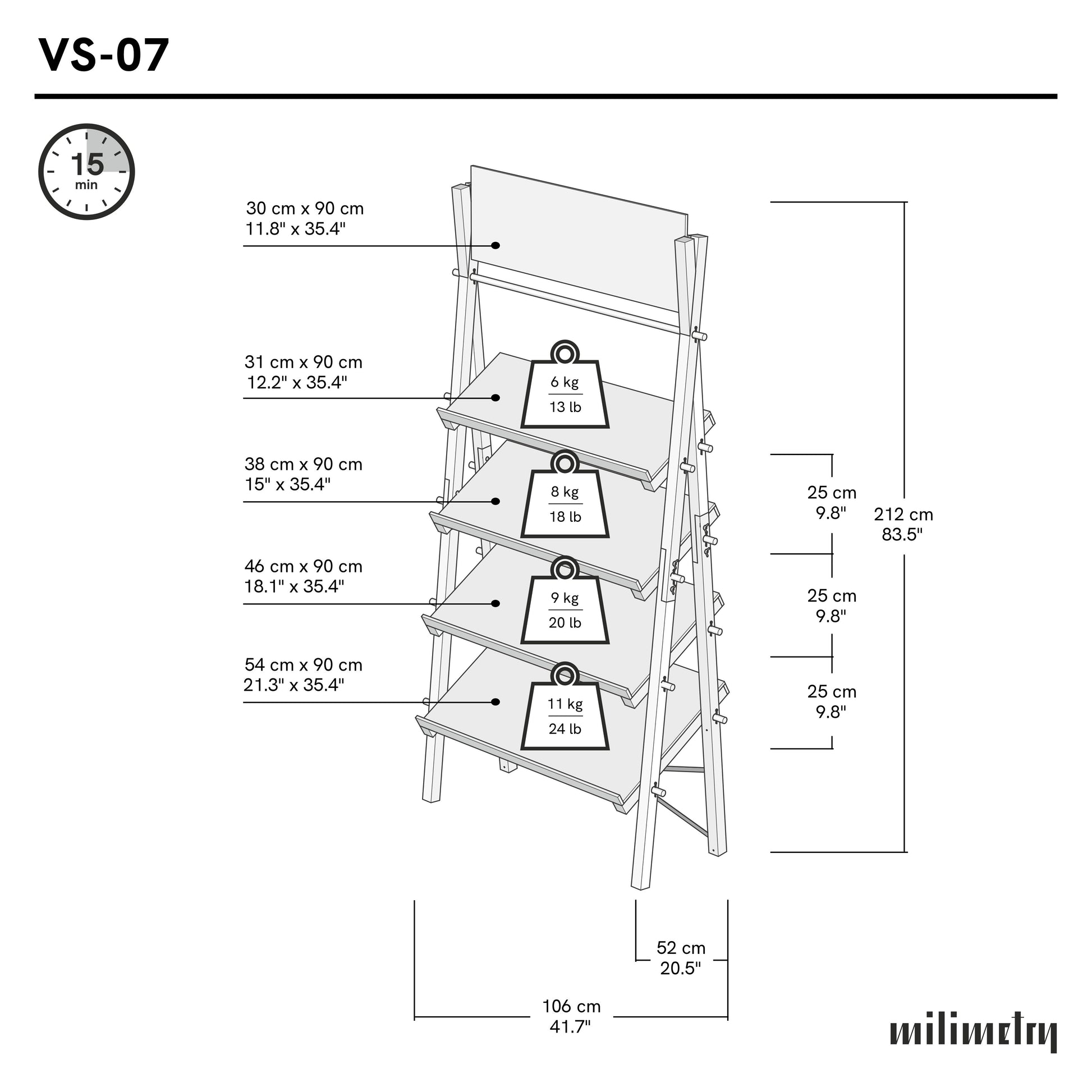 VS-07

15
min

30 cm x 90 cm
11.8" x 35.4"

31 cm x 90 cm
12.2" x 35.4"

6 kg
13 lb

38 cm x 90 cm
15" x 35.4"

8 kg
18 lb

46 cm x 90 cm
18.1" x 35.4"

9 kg
20 lb

54 cm x 90 cm
21.3" x 35.4"

11 kg
24 lb

25 cm
9.8"

25 cm
9.8"

25 cm
9.8"

212 cm
83.5"

52 cm
20.5"

106 cm
41.7"

milimetry