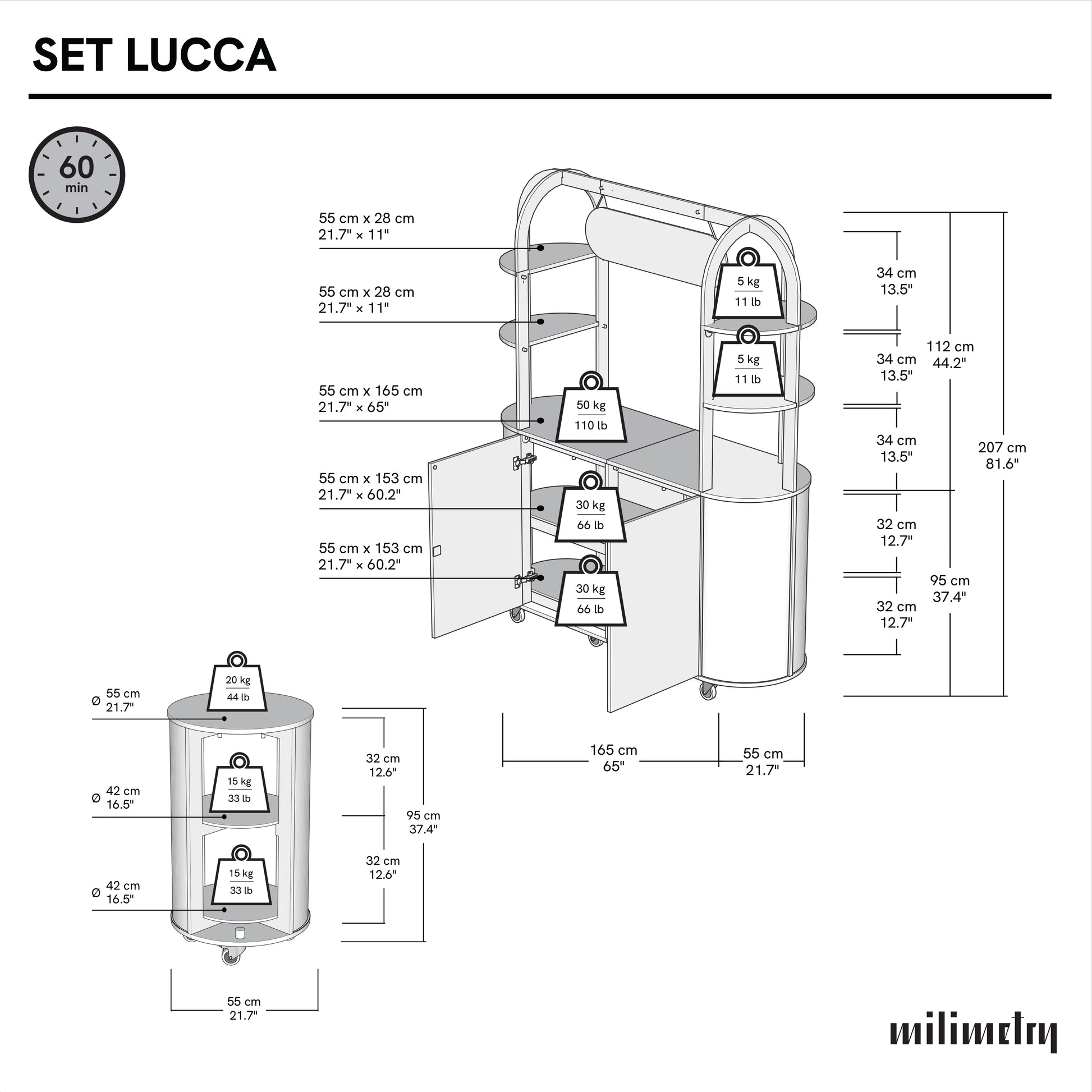 SET LUCCA

60
min

55 cm x 28 cm
21.7" × 11"

55 cm x 28 cm
21.7" × 11"

55 cm x 165 cm
21.7" × 65"

55 cm x 153 cm
21.7" × 60.2"

55 cm x 153 cm
21.7" × 60.2"

5 kg
11 lb

5 kg
11 lb

50 kg
110 lb

30 kg
66 lb

30 kg
66 lb

34 cm
13.5"

34 cm
13.5"

34 cm
13.5"

32 cm
12.7"

32 cm
12.7"

112 cm
44.2"

95 cm
37.4"

207 cm
81.6"

165 cm
65"

55 cm
21.7"

Ø 55 cm
21.7"

Ø 42 cm
16.5"

Ø 42 cm
16.5"

20 kg
44 lb

15 kg
33 lb

15 kg
33 lb

32 cm
12.6"

32 cm
12.6"

95 cm
37.4"

55 cm
21.7"

milimetry