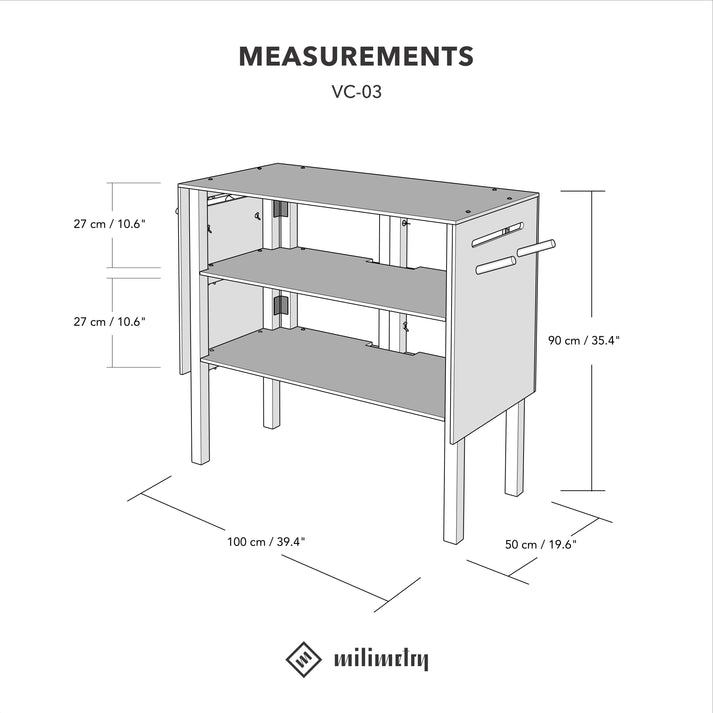 MEASUREMENTS

VC-03

27 cm / 10.6"

27 cm / 10.6"

90 cm / 35.4"

100 cm / 39.4"

50 cm / 19.6"

milimetry