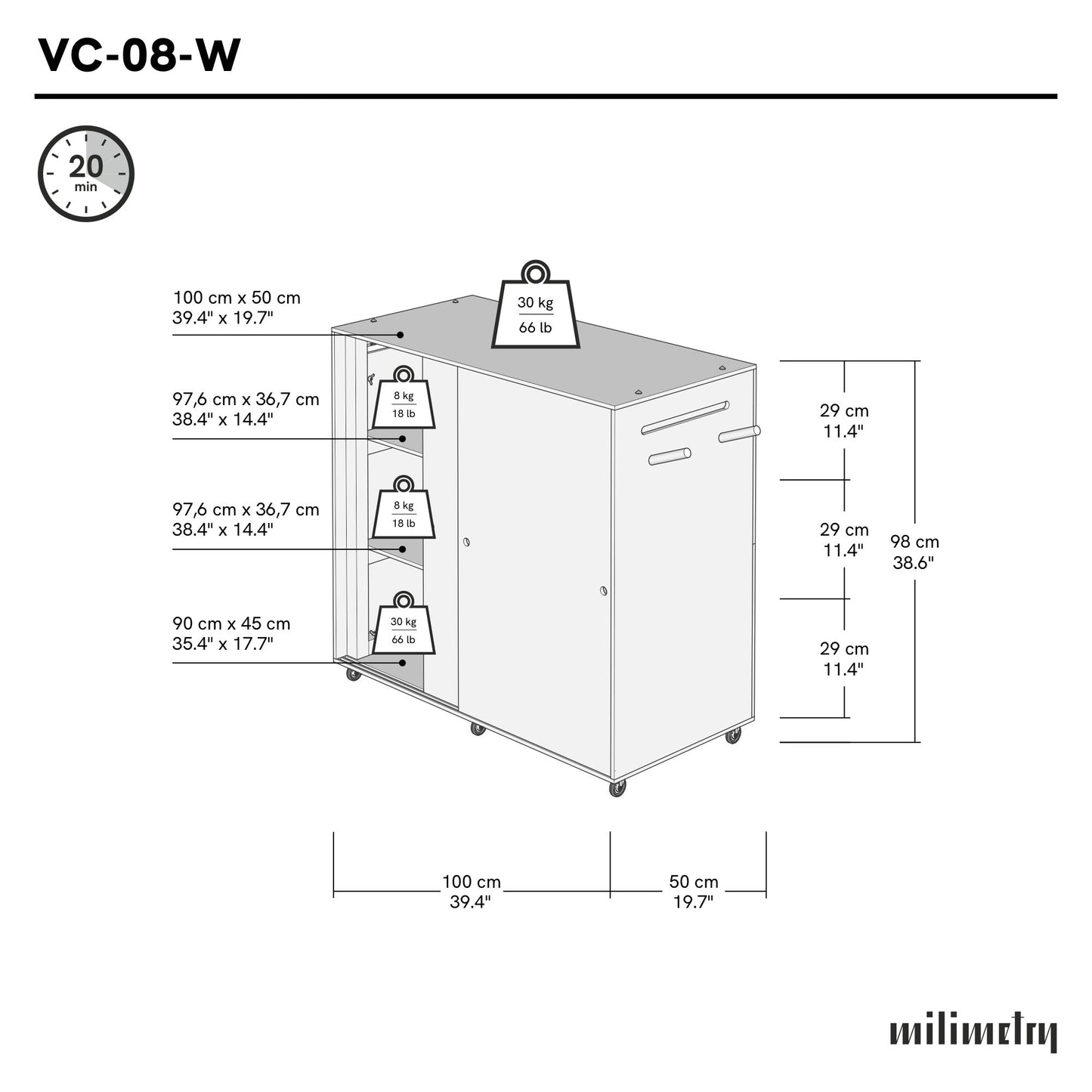 VC-08-W

20
min

100 cm x 50 cm
39.4" x 19.7"

30 kg
66 lb

97,6 cm x 36,7 cm
38.4" x 14.4"

8 kg
18 lb

97,6 cm x 36,7 cm
38.4" x 14.4"

8 kg
18 lb

90 cm x 45 cm
35.4" x 17.7"

30 kg
66 lb

29 cm
11.4"

29 cm
11.4"

29 cm
11.4"

98 cm
38.6"

100 cm
39.4"

50 cm
19.7"

milimetry