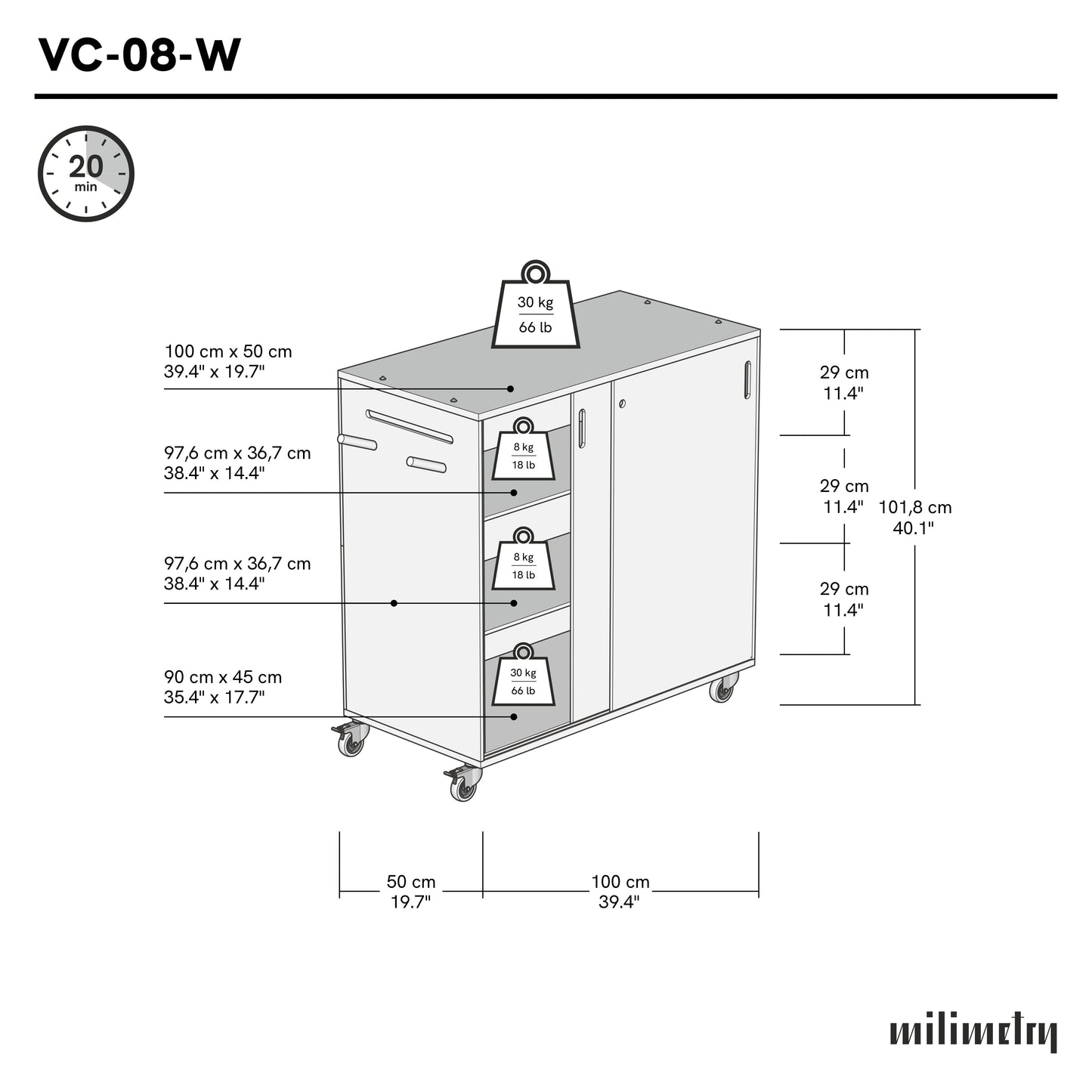 VC-08-W

20
min

30 kg
66 lb

100 cm x 50 cm
39.4" x 19.7"

8 kg
18 lb

97,6 cm x 36,7 cm
38.4" x 14.4"

8 kg
18 lb

97,6 cm x 36,7 cm
38.4" x 14.4"

30 kg
66 lb

90 cm x 45 cm
35.4" x 17.7"

29 cm
11.4"

29 cm
11.4"

29 cm
11.4"

101,8 cm
40.1"

50 cm
19.7"

100 cm
39.4"

milimetry