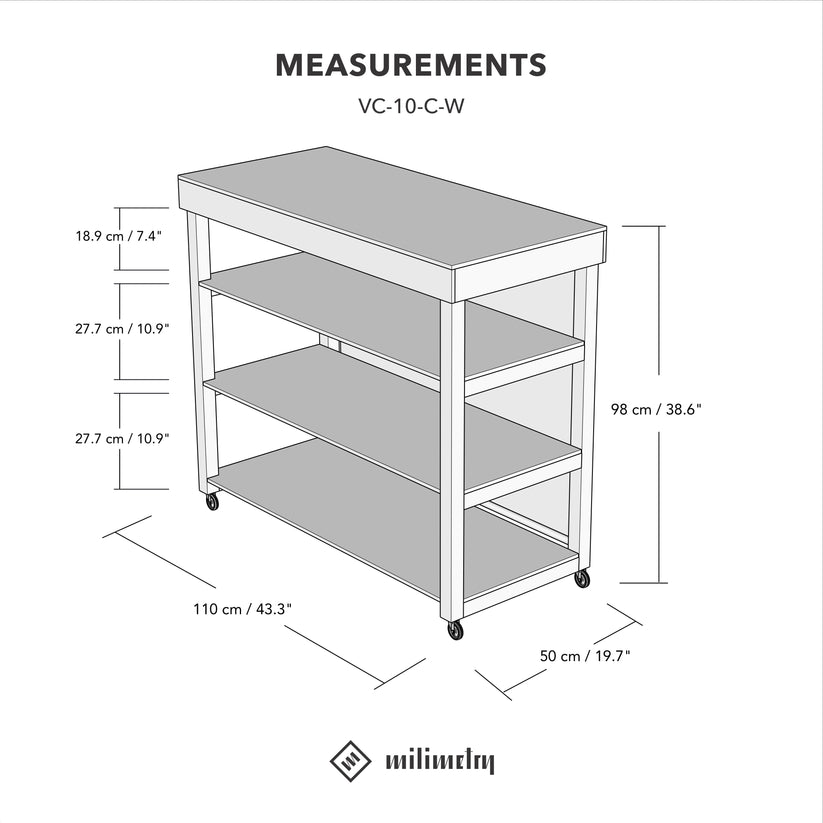 MEASUREMENTS

VC-10-C-W

18.9 cm / 7.4"

27.7 cm / 10.9"

27.7 cm / 10.9"

98 cm / 38.6"

110 cm / 43.3"

50 cm / 19.7"

milimetry