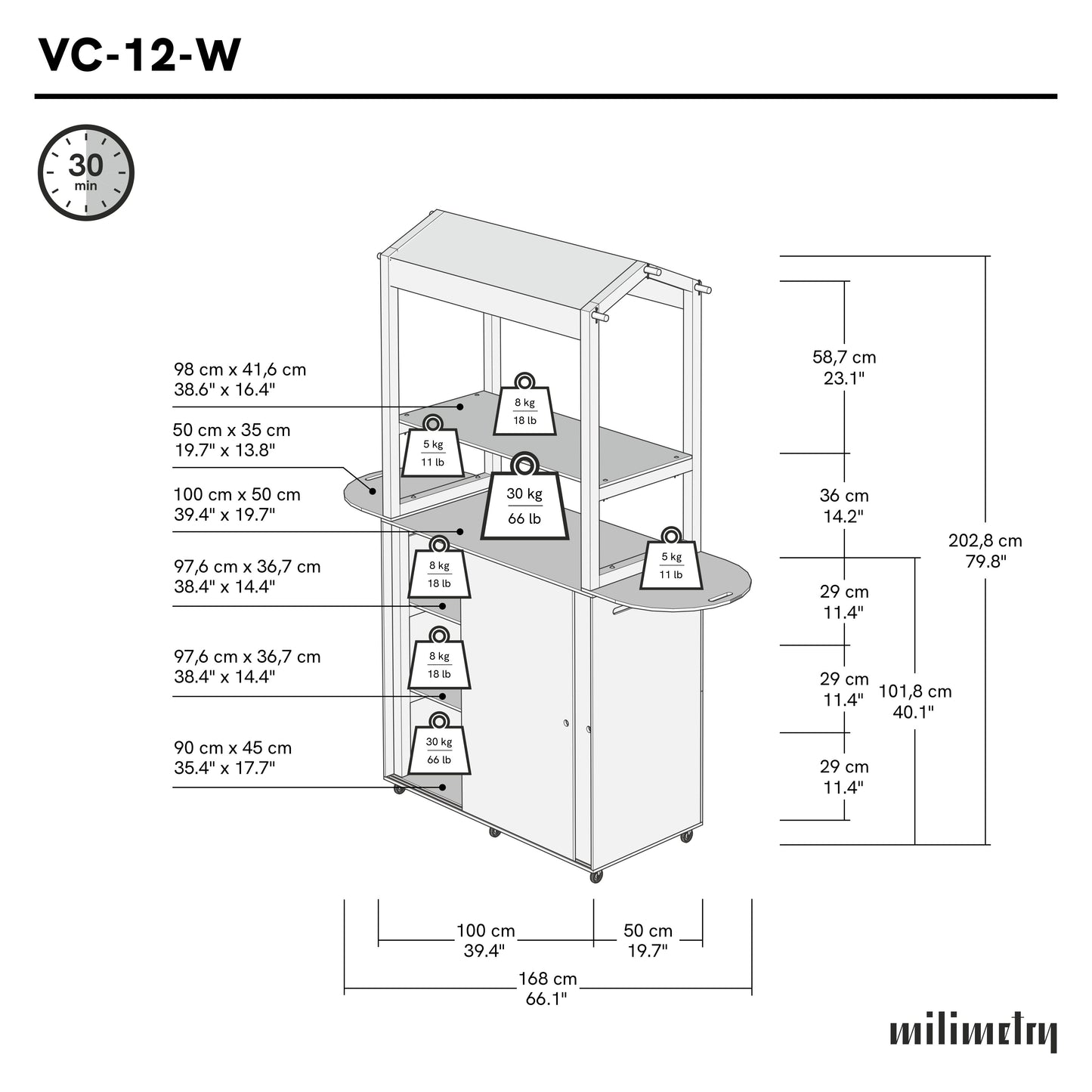 VC-12-W

30
min

98 cm x 41,6 cm
38.6" x 16.4"

50 cm x 35 cm
19.7" x 13.8"

100 cm x 50 cm
39.4" x 19.7"

97,6 cm x 36,7 cm
38.4" x 14.4"

97,6 cm x 36,7 cm
38.4" x 14.4"

90 cm x 45 cm
35.4" x 17.7"

8 kg
18 lb

5 kg
11 lb

30 kg
66 lb

5 kg
11 lb

8 kg
18 lb

8 kg
18 lb

30 kg
66 lb

58,7 cm
23.1"

36 cm
14.2"

29 cm
11.4"

29 cm
11.4"

29 cm
11.4"

101,8 cm
40.1"

202,8 cm
79.8"

100 cm
39.4"

50 cm
19.7"

168 cm
66.1"

milimetry