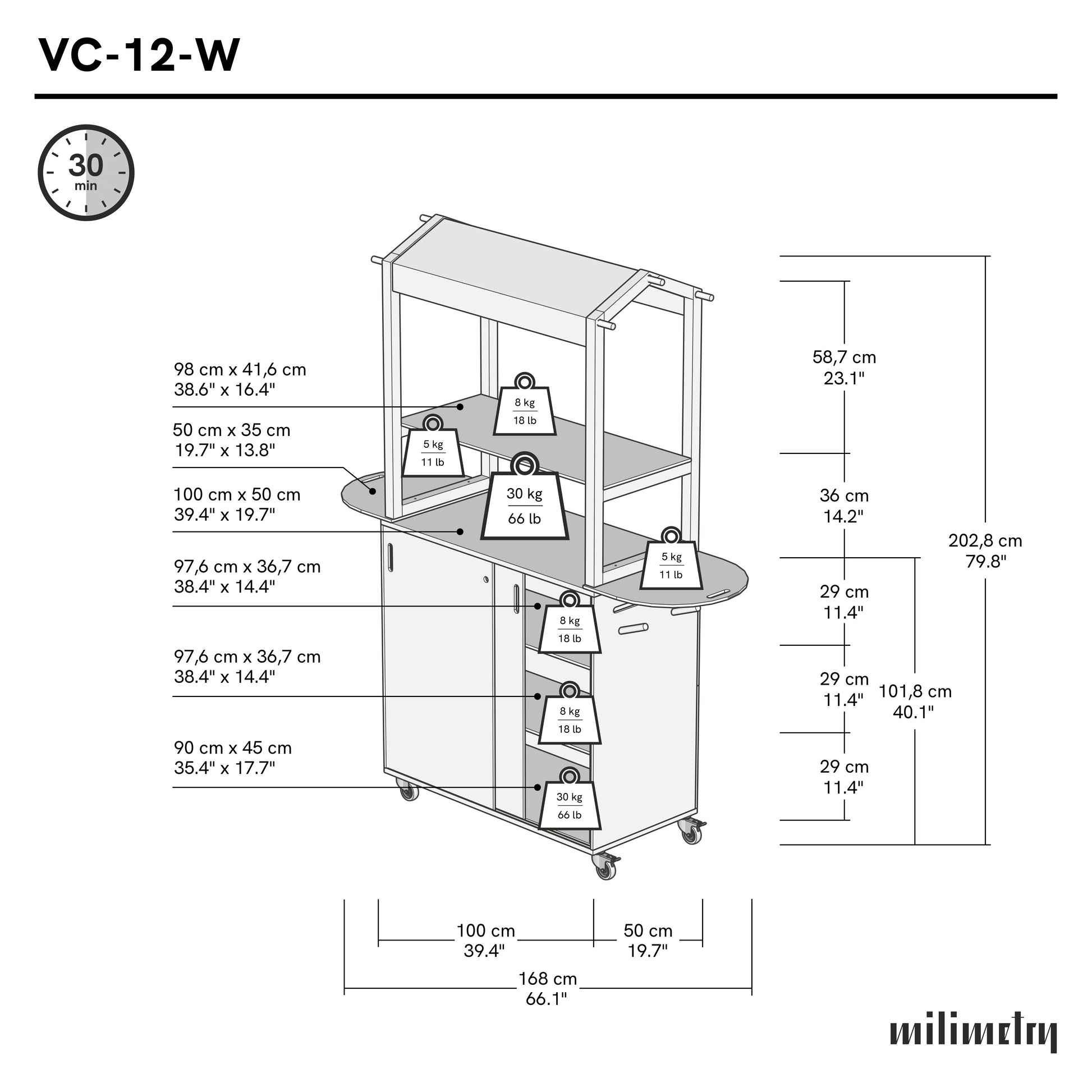 VC-12-W

30
min

98 cm x 41,6 cm
38.6" x 16.4"

50 cm x 35 cm
19.7" x 13.8"

100 cm x 50 cm
39.4" x 19.7"

97,6 cm x 36,7 cm
38.4" x 14.4"

97,6 cm x 36,7 cm
38.4" x 14.4"

90 cm x 45 cm
35.4" x 17.7"

8 kg
18 lb

5 kg
11 lb

30 kg
66 lb

5 kg
11 lb

8 kg
18 lb

8 kg
18 lb

30 kg
66 lb

58,7 cm
23.1"

36 cm
14.2"

29 cm
11.4"

29 cm
11.4"

29 cm
11.4"

101,8 cm
40.1"

202,8 cm
79.8"

100 cm
39.4"

50 cm
19.7"

168 cm
66.1"

milimetry