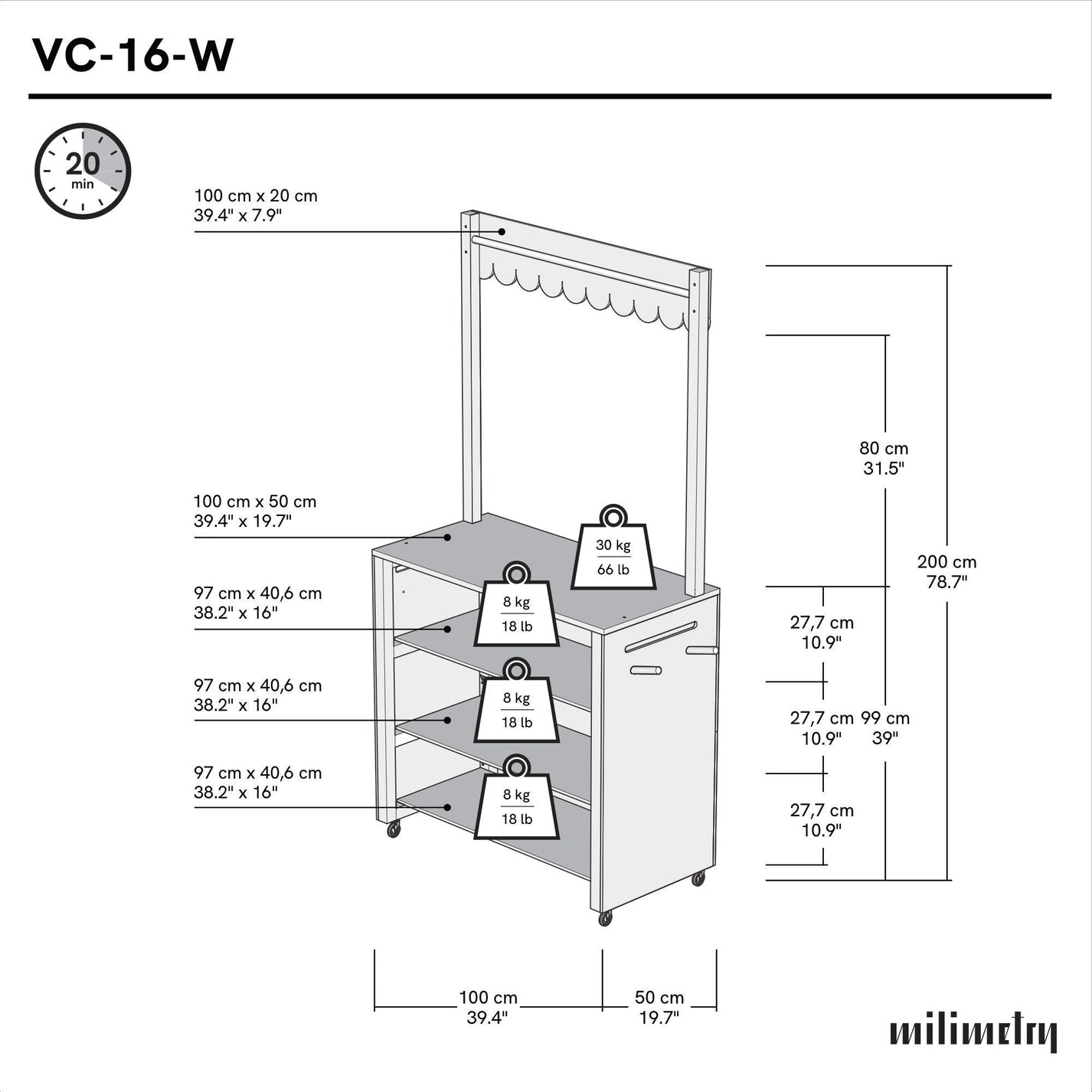 VC-16-W

20
min

100 cm x 20 cm
39.4" x 7.9"

100 cm x 50 cm
39.4" x 19.7"

97 cm x 40,6 cm
38.2" x 16"

97 cm x 40,6 cm
38.2" x 16"

97 cm x 40,6 cm
38.2" x 16"

30 kg
66 lb

8 kg
18 lb

8 kg
18 lb

8 kg
18 lb

80 cm
31.5"

200 cm
78.7"

27,7 cm
10.9"

27,7 cm
10.9"

99 cm
39"

27,7 cm
10.9"

100 cm
39.4"

50 cm
19.7"

milimetry