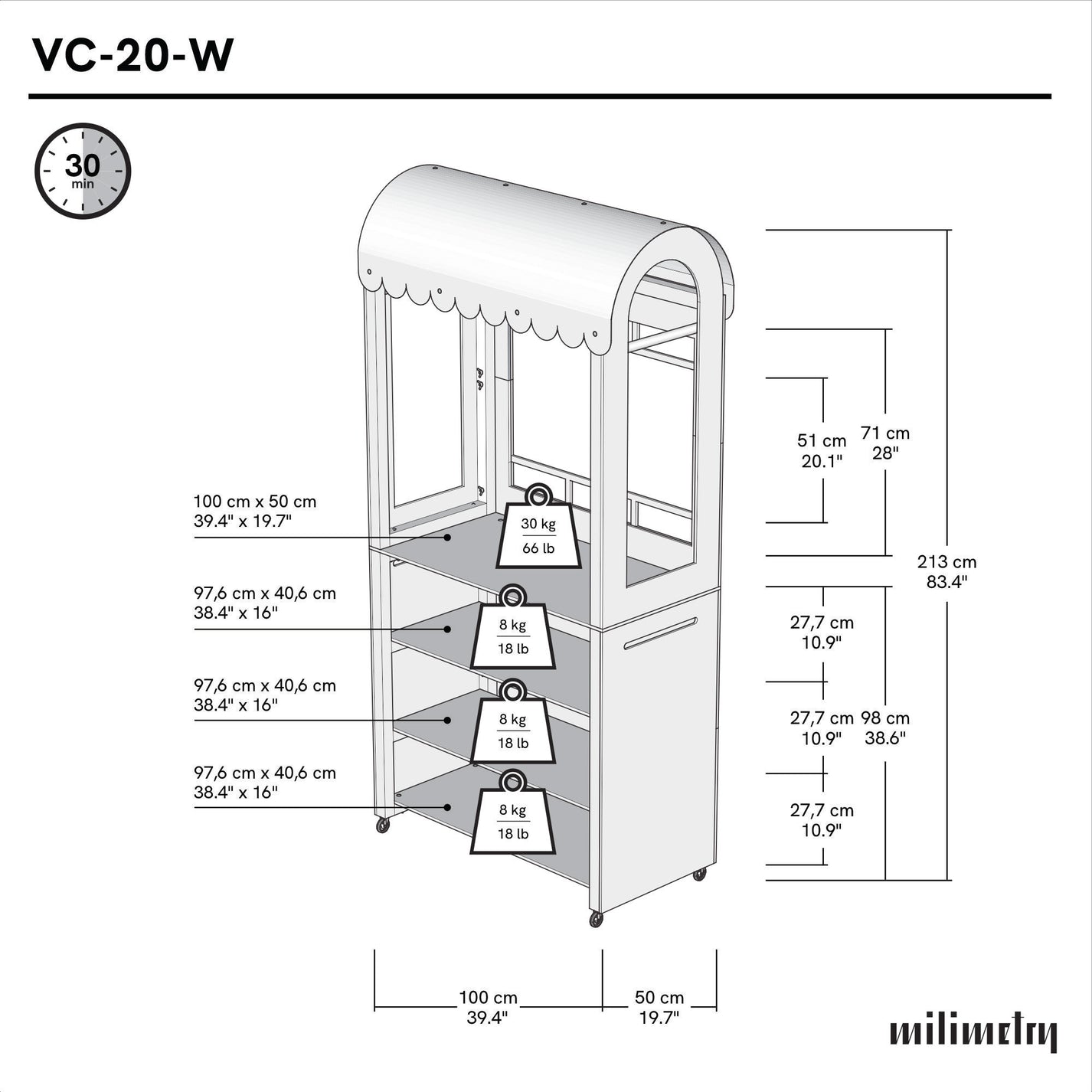 VC-20-W

30
min

100 cm x 50 cm
39.4" x 19.7"

30 kg
66 lb

97,6 cm x 40,6 cm
38.4" x 16"

8 kg
18 lb

97,6 cm x 40,6 cm
38.4" x 16"

8 kg
18 lb

97,6 cm x 40,6 cm
38.4" x 16"

8 kg
18 lb

51 cm
20.1"

71 cm
28"

213 cm
83.4"

27,7 cm
10.9"

27,7 cm
10.9"

98 cm
38.6"

27,7 cm
10.9"

100 cm
39.4"

50 cm
19.7"

milimetry