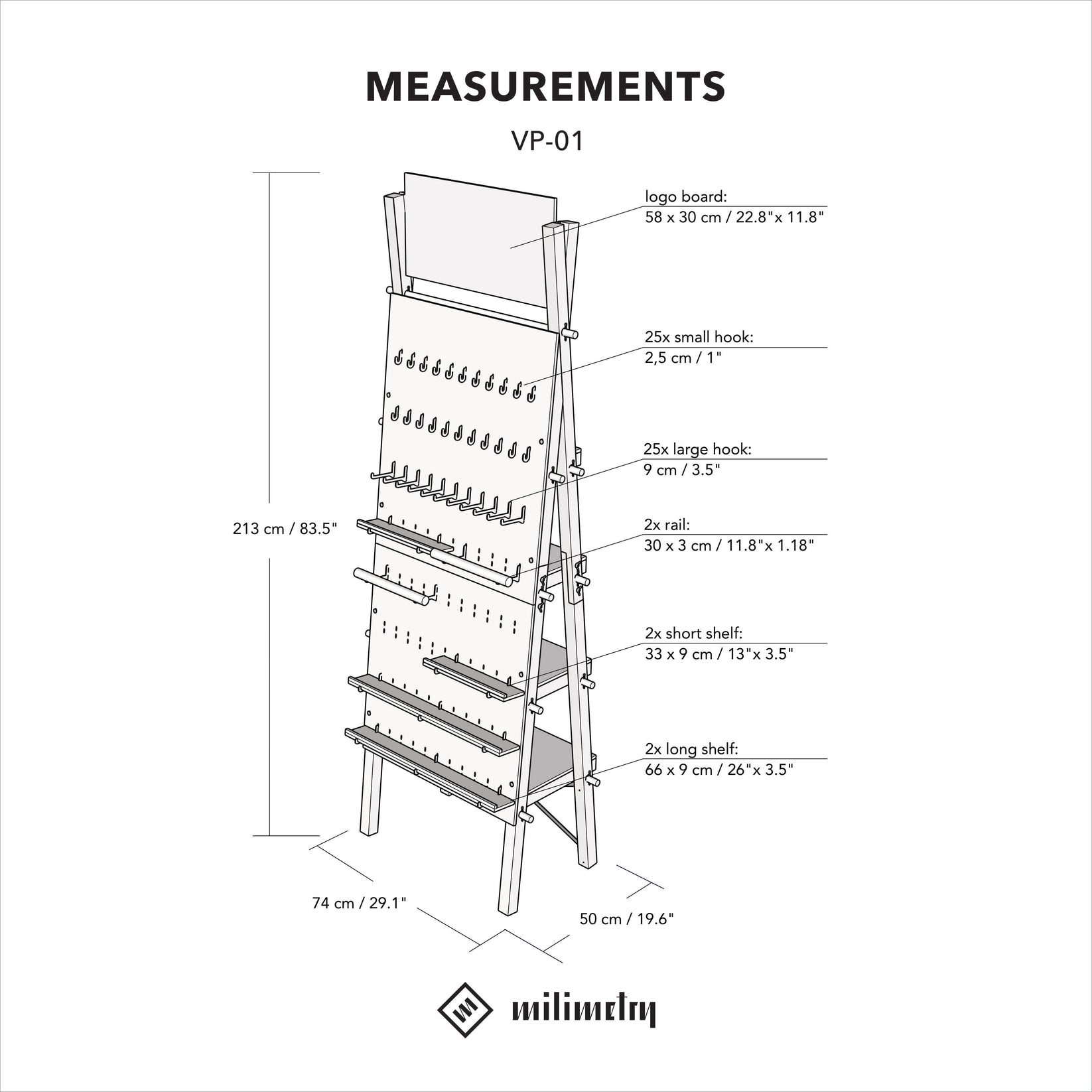 MEASUREMENTS

VP-01

logo board:
58 x 30 cm / 22.8"x 11.8"

25x small hook:
2,5 cm / 1"

25x large hook:
9 cm / 3.5"

2x rail:
30 x 3 cm / 11.8"x 1.18"

2x short shelf:
33 x 9 cm / 13"x 3.5"

2x long shelf:
66 x 9 cm / 26"x 3.5"

213 cm / 83.5"

74 cm / 29.1"

50 cm / 19.6"

milimetry