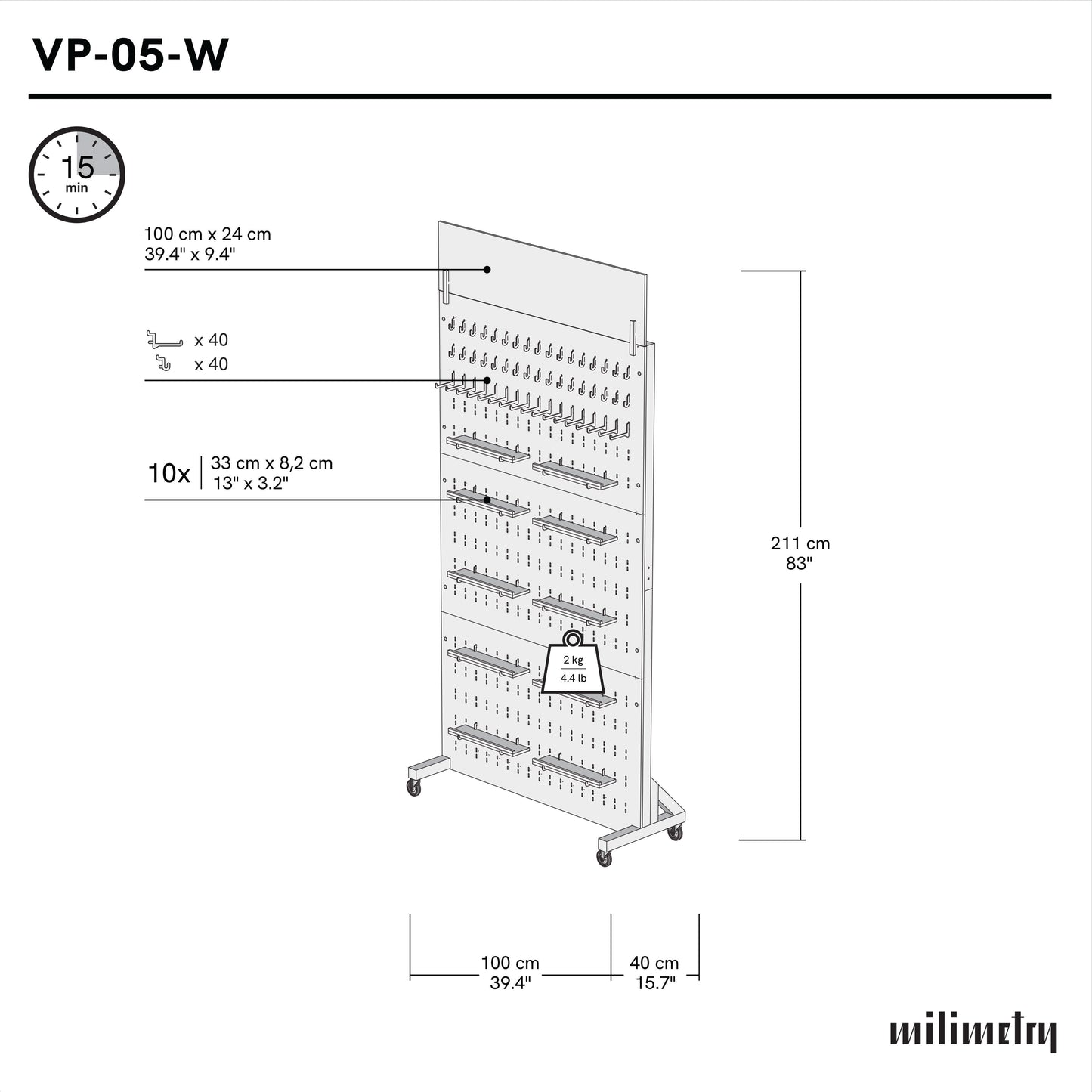 VP-05-W

15
min

100 cm x 24 cm
39.4" x 9.4"

x 40
x 40

10x | 33 cm x 8,2 cm
13" x 3.2"

2 kg
4.4 lb

211 cm
83"

100 cm
39.4"

40 cm
15.7"

milimetry