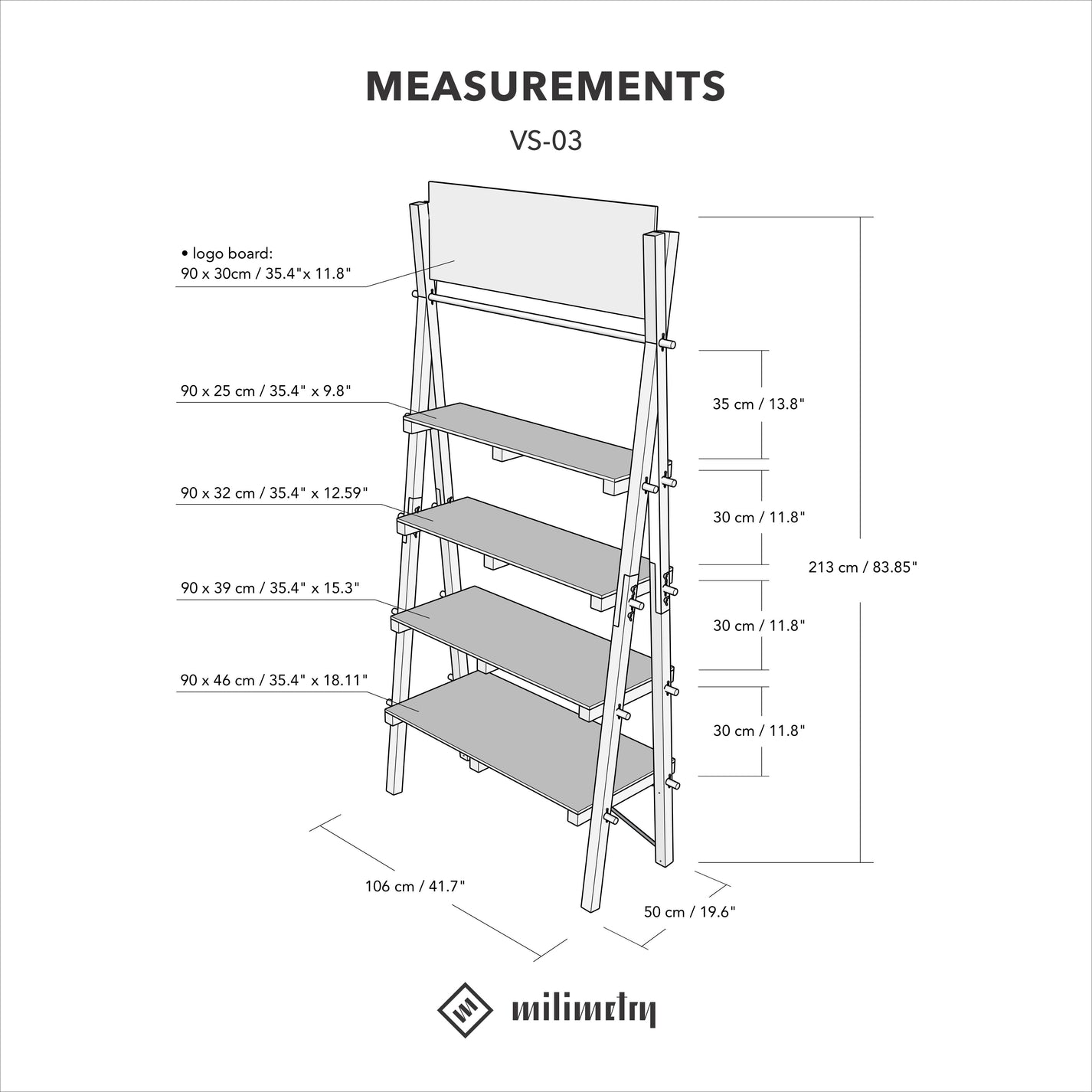 MEASUREMENTS

VS-03

• logo board:
90 x 30cm / 35.4"x 11.8"

90 x 25 cm / 35.4" x 9.8"

90 x 32 cm / 35.4" x 12.59"

90 x 39 cm / 35.4" x 15.3"

90 x 46 cm / 35.4" x 18.11"

35 cm / 13.8"

30 cm / 11.8"

30 cm / 11.8"

30 cm / 11.8"

213 cm / 83.85"

106 cm / 41.7"

50 cm / 19.6"

milimetry