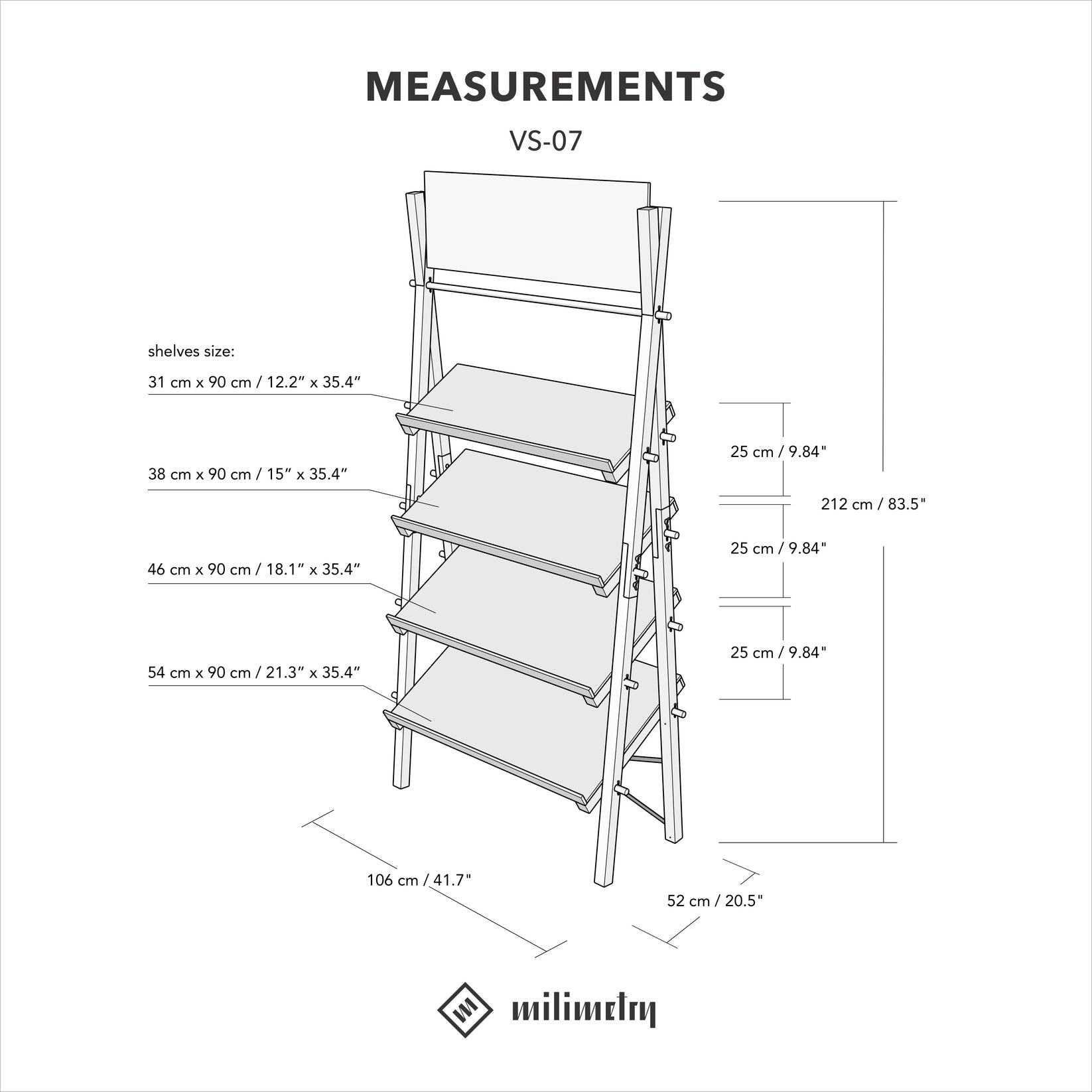 MEASUREMENTS

VS-07

shelves size:

31 cm x 90 cm / 12.2″ x 35.4″

38 cm x 90 cm / 15″ x 35.4″

46 cm x 90 cm / 18.1″ x 35.4″

54 cm x 90 cm / 21.3″ x 35.4″

25 cm / 9.84"

25 cm / 9.84"

25 cm / 9.84"

212 cm / 83.5"

106 cm / 41.7"

52 cm / 20.5"

milimetry