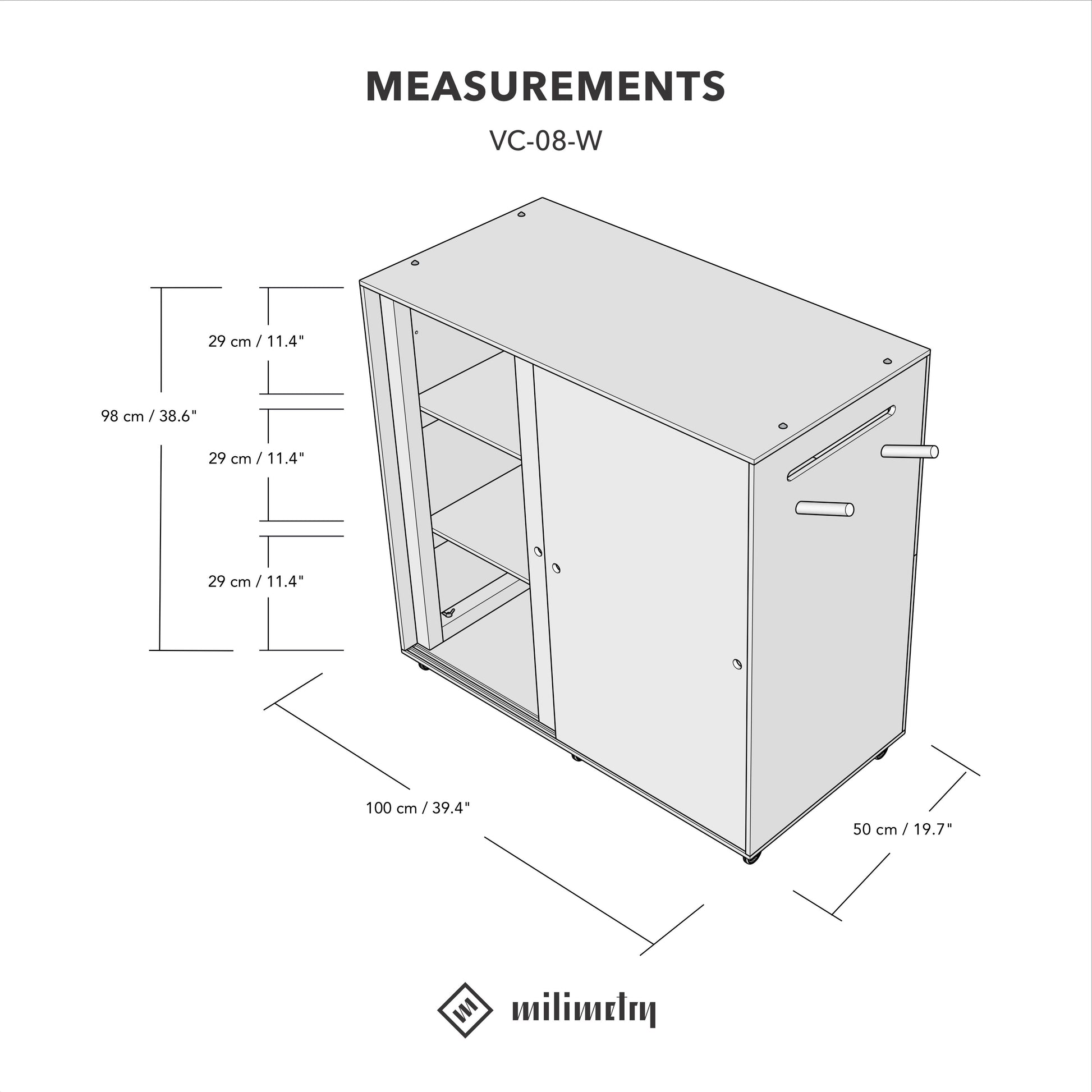 MEASUREMENTS

VC-08-W

98 cm / 38.6"

29 cm / 11.4"

29 cm / 11.4"

29 cm / 11.4"

100 cm / 39.4"

50 cm / 19.7"

milimetry